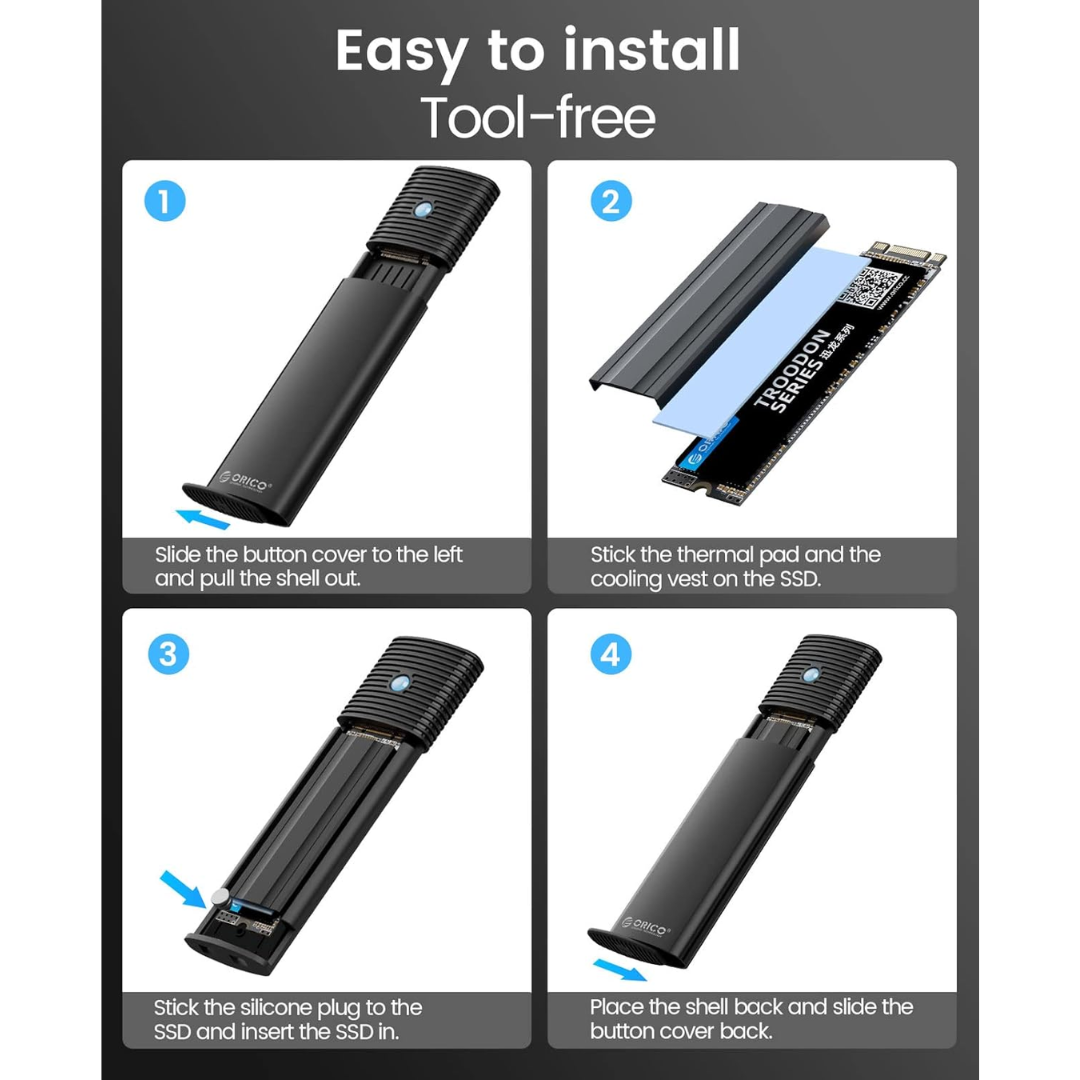 Easy to install
Tool-free

1

ORICO

Slide the button cover to the left and pull the shell out.

2

TROODON SERIES 迅龙系列

Stick the thermal pad and the cooling vest on the SSD.

3

Stick the silicone plug to the SSD and insert the SSD in.

4

ORICO

Place the shell back and slide the button cover back.