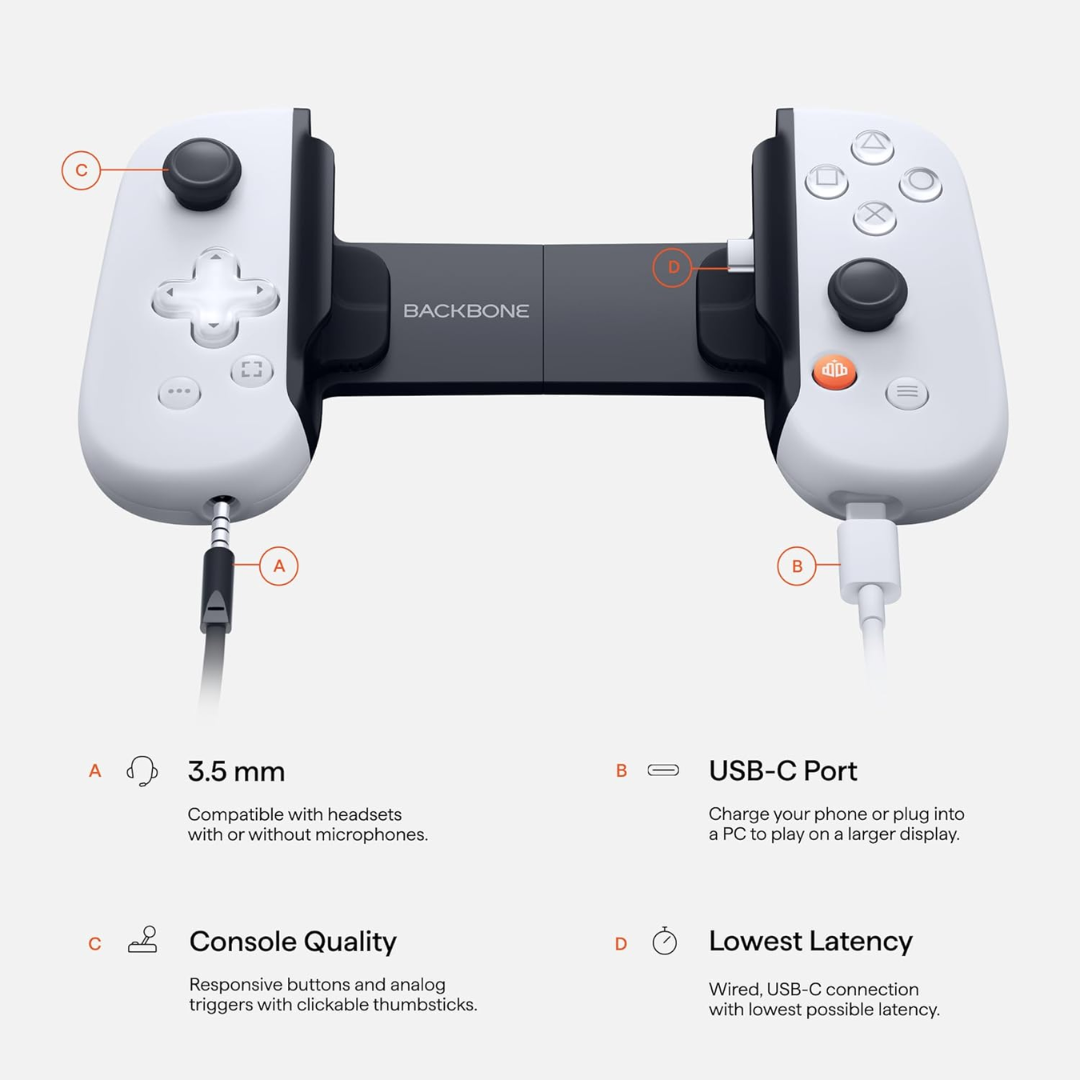 C

D

BACKBONE

A

B

A 3.5 mm

Compatible with headsets with or without microphones.

B USB-C Port

Charge your phone or plug into a PC to play on a larger display.

C Console Quality

Responsive buttons and analog triggers with clickable thumbsticks.

D Lowest Latency

Wired, USB-C connection with lowest possible latency.