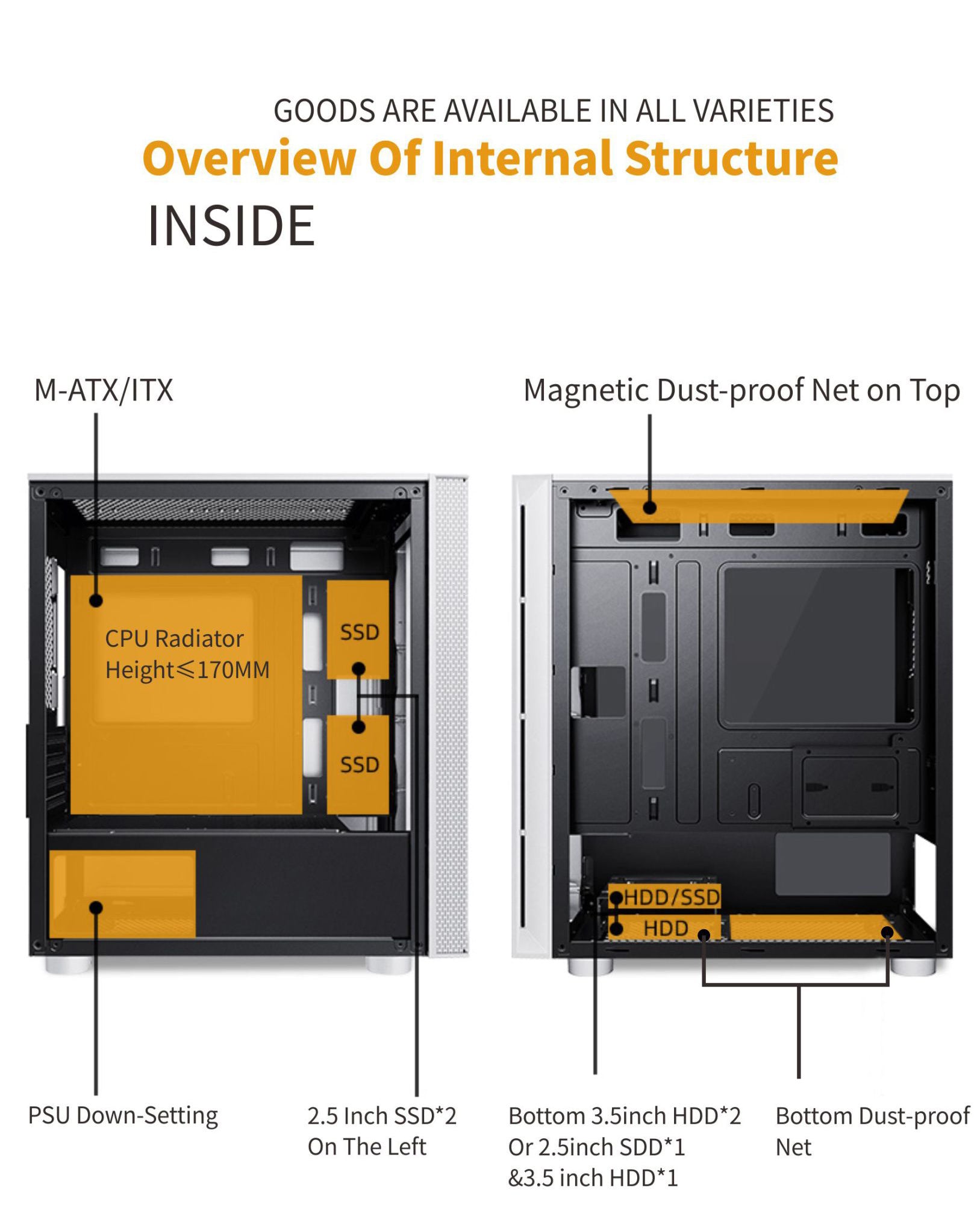 GOODS ARE AVAILABLE IN ALL VARIETIES

Overview Of Internal Structure

INSIDE

M-ATX/ITX

Magnetic Dust-proof Net on Top

CPU Radiator Height≤170MM

SSD

SSD

HDD/SSD

HDD

PSU Down-Setting

2.5 Inch SSD*2 On The Left

Bottom 3.5inch HDD*2 Or 2.5inch SDD*1 &3.5 inch HDD*1

Bottom Dust-proof Net